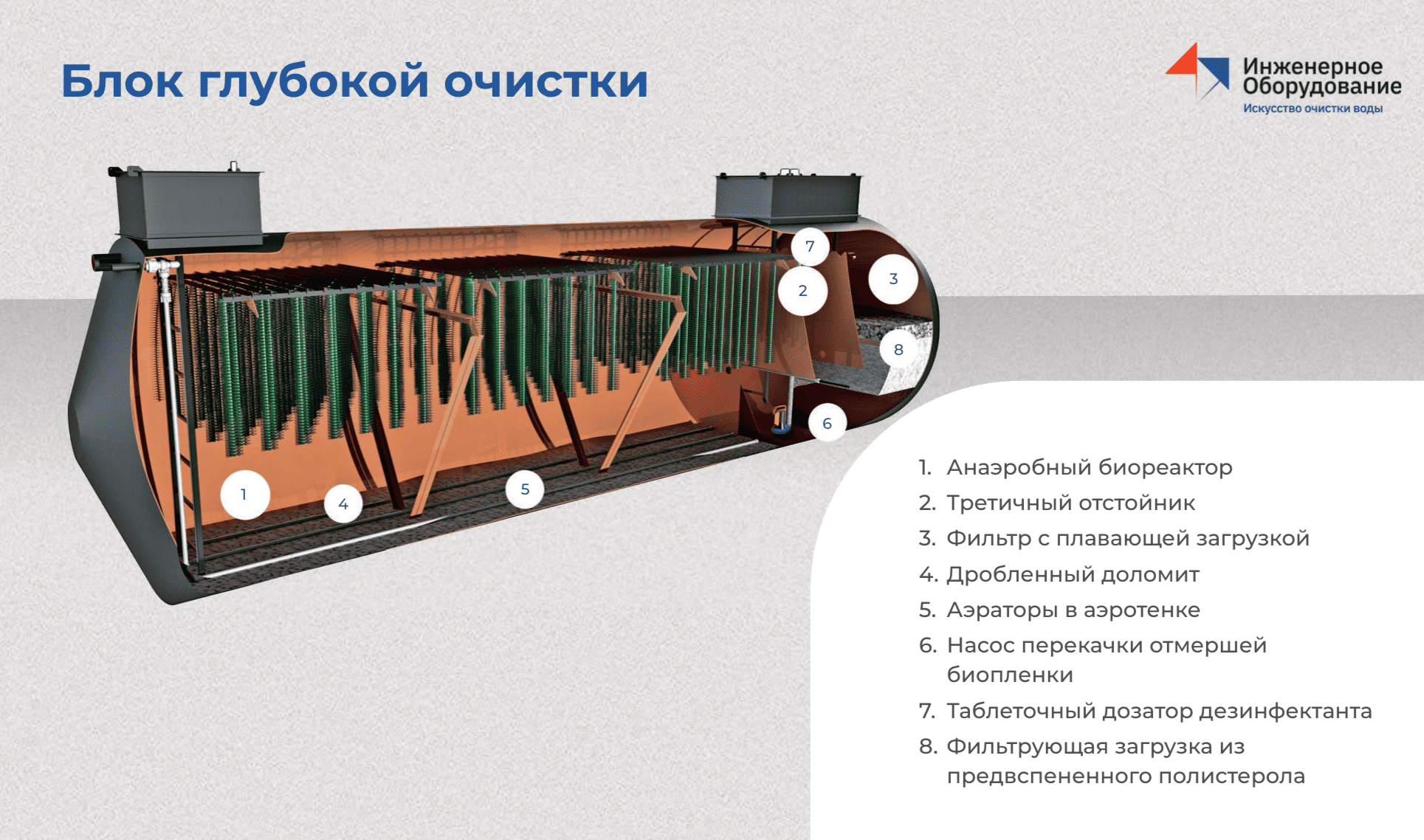 Блок глубокой очистки

Инженерное Оборудование
Искусство очистки воды

7
2
3
8
6
1
4
5

1. Анаэробный биореактор
2. Третичный отстойник
3. Фильтр с плавающей загрузкой
4. Дробленный доломит
5. Аэраторы в аэротенке
6. Насос перекачки отмершей биопленки
7. Таблеточный дозатор дезинфектанта
8. Фильтрующая загрузка из предвспененного полистерола